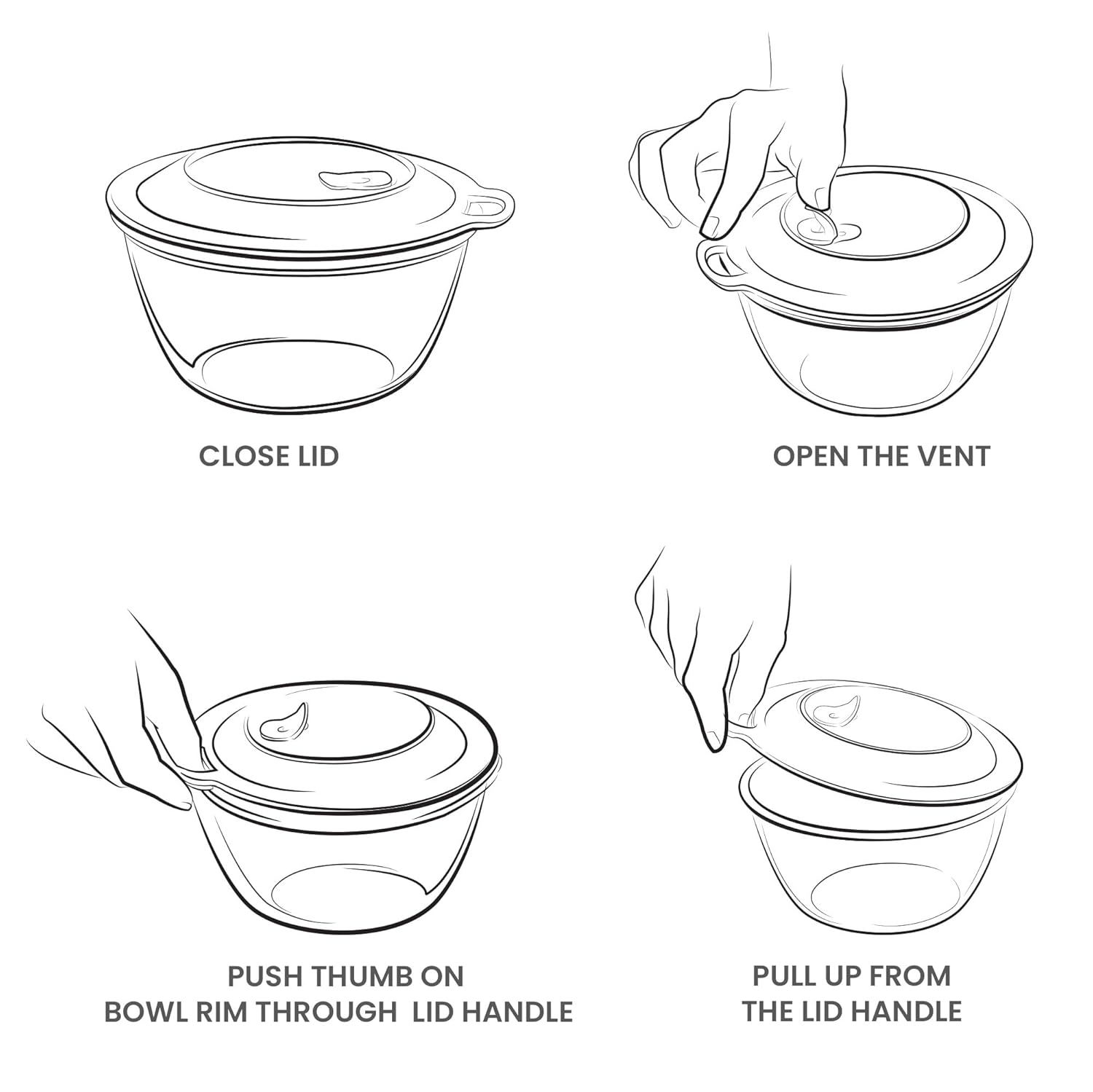 CLOSE LID

OPEN THE VENT

PUSH THUMB ON
BOWL RIM THROUGH LID HANDLE

PULL UP FROM
THE LID HANDLE